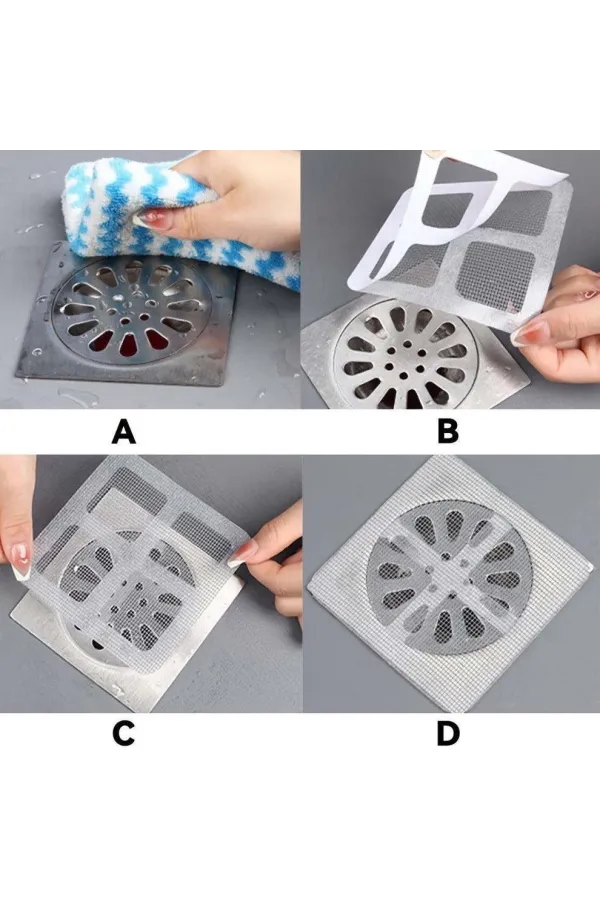 A

B

C

D